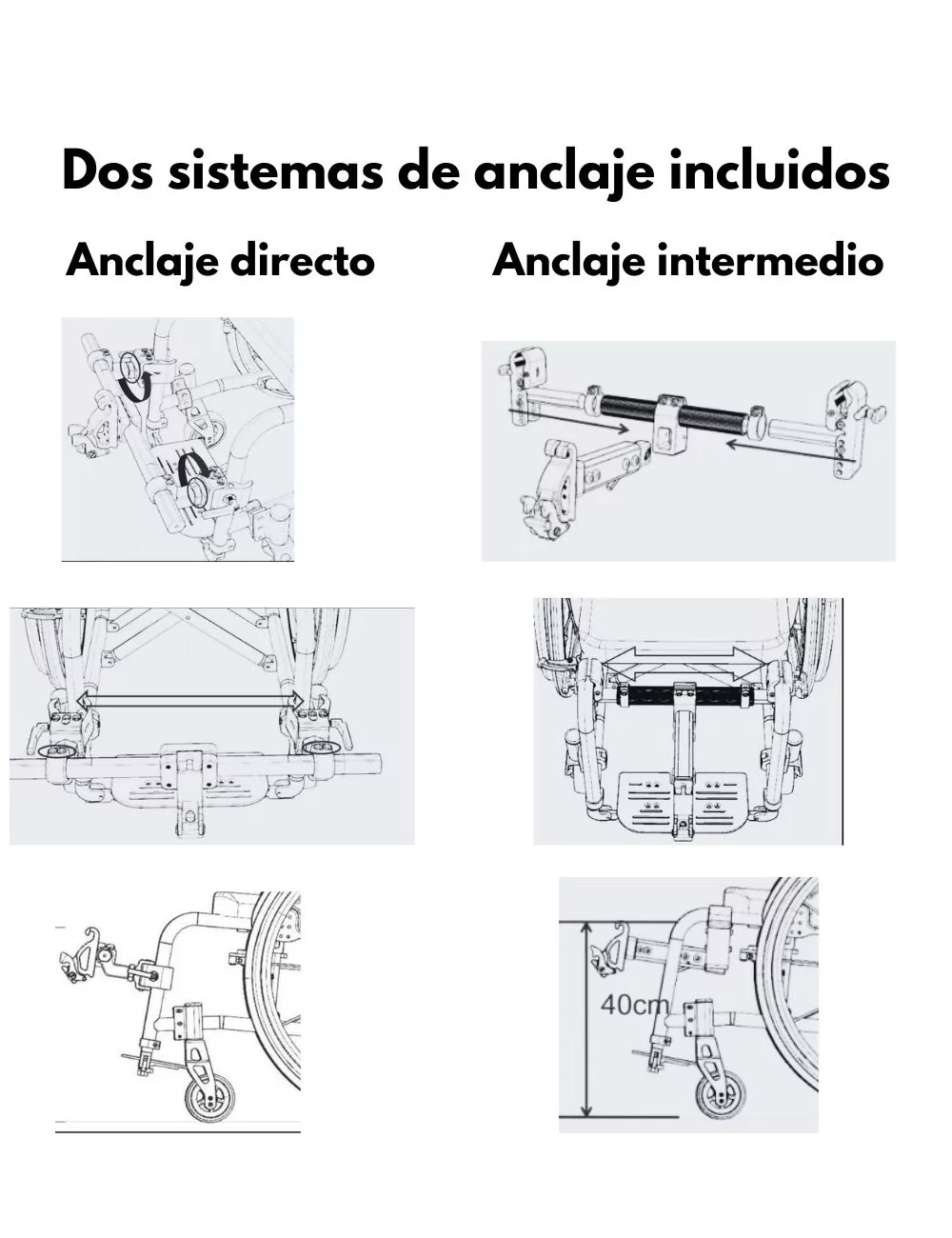 Dos sistemas de anclaje incluidos

Anclaje directo

Anclaje intermedio

40cm