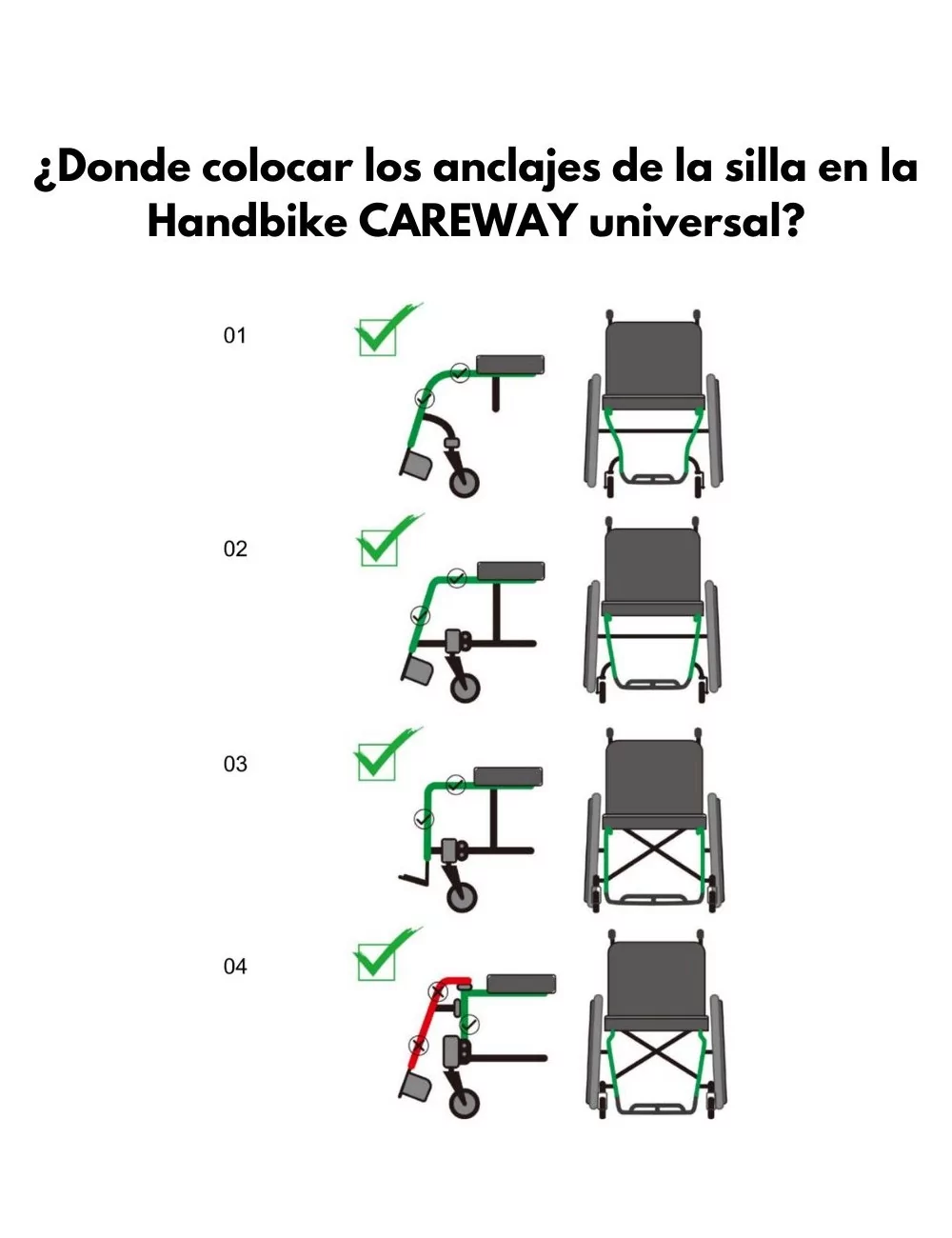 ¿Donde colocar los anclajes de la silla en la Handbike CAREWAY universal?

01

02

03

04