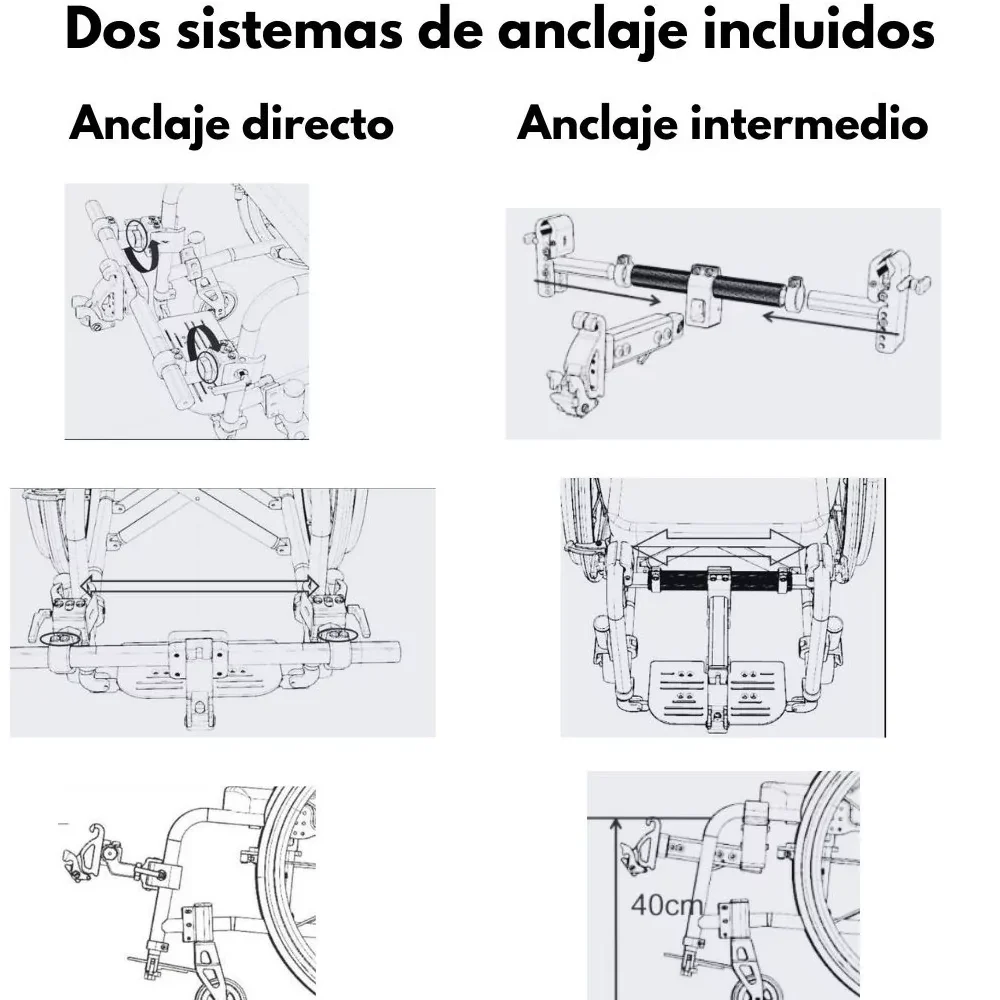 Dos sistemas de anclaje incluidos

Anclaje directo

Anclaje intermedio

40cm