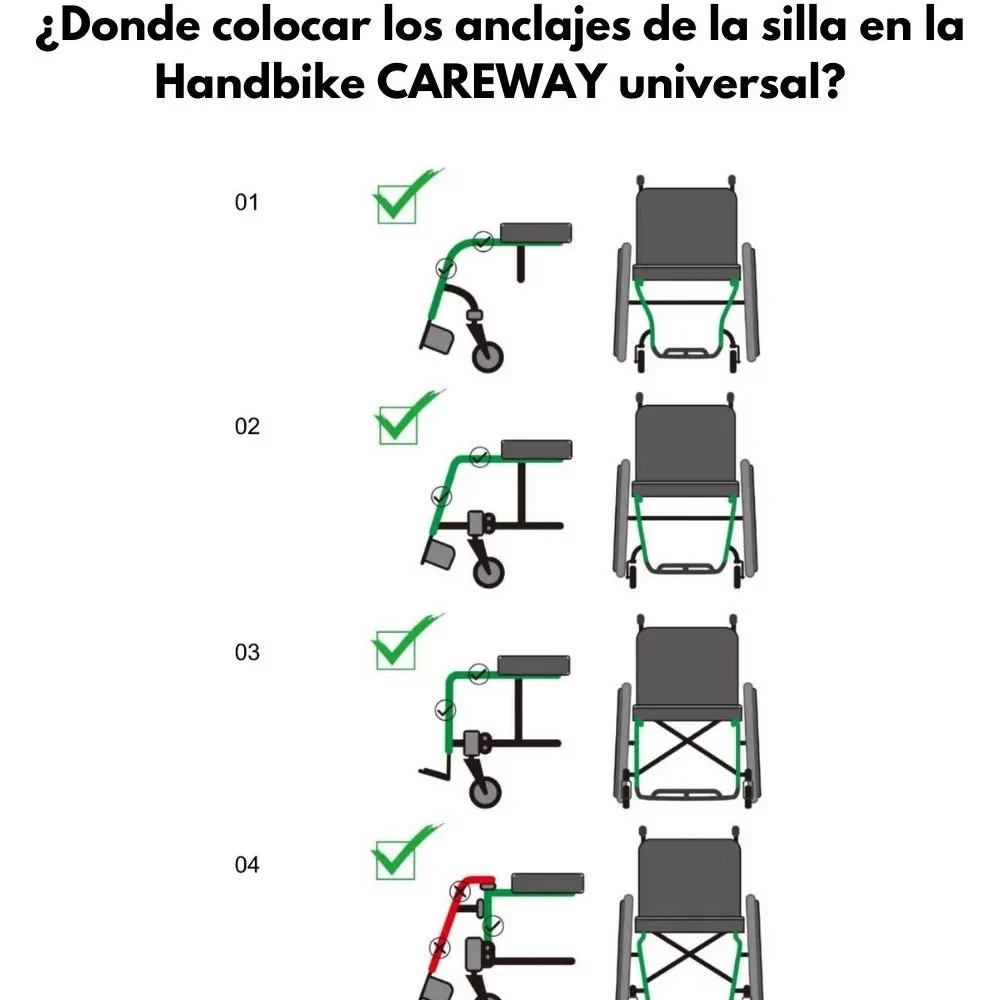 ¿Donde colocar los anclajes de la silla en la Handbike CAREWAY universal?

01

02

03

04